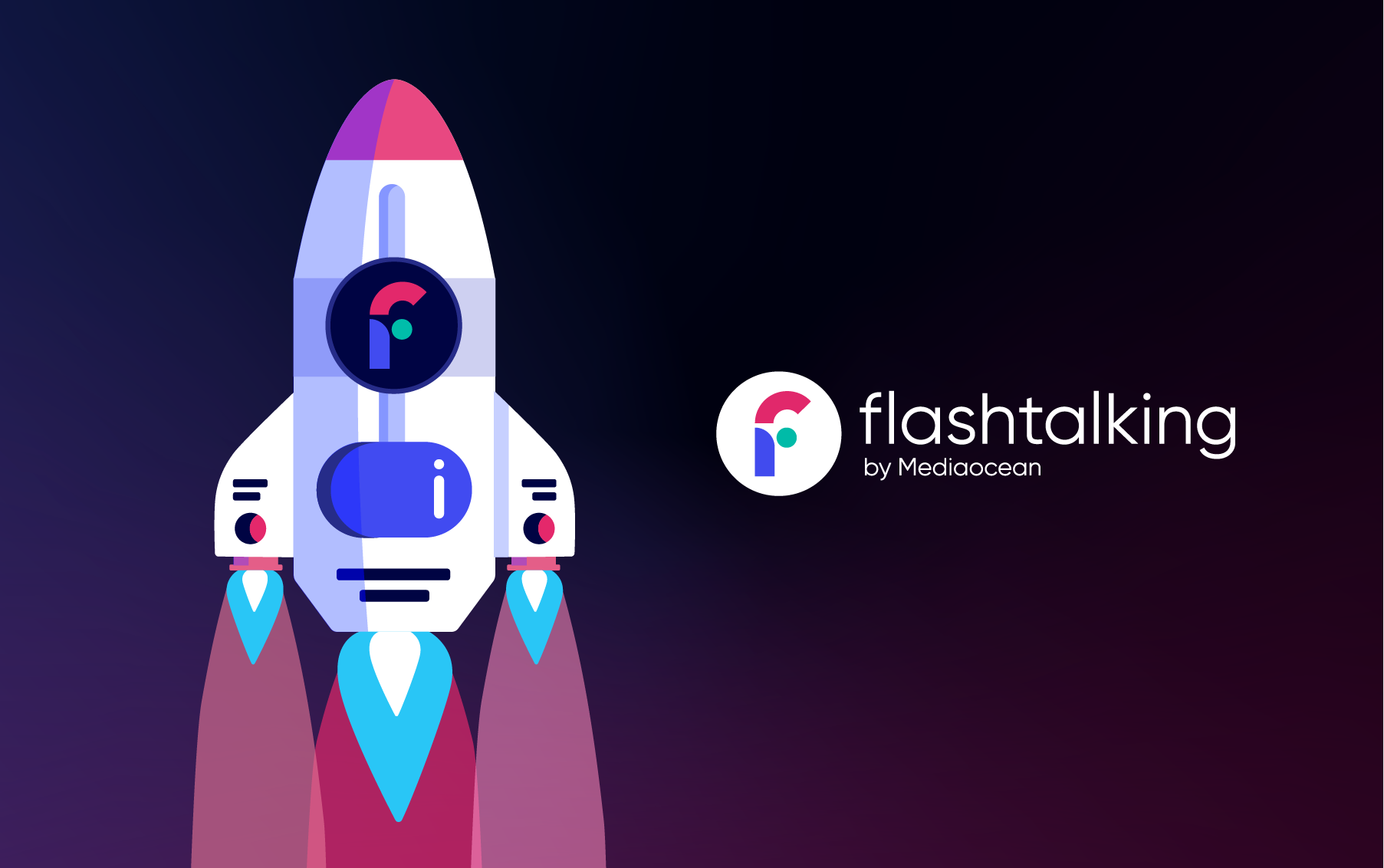 flashtalking
by Mediaocean